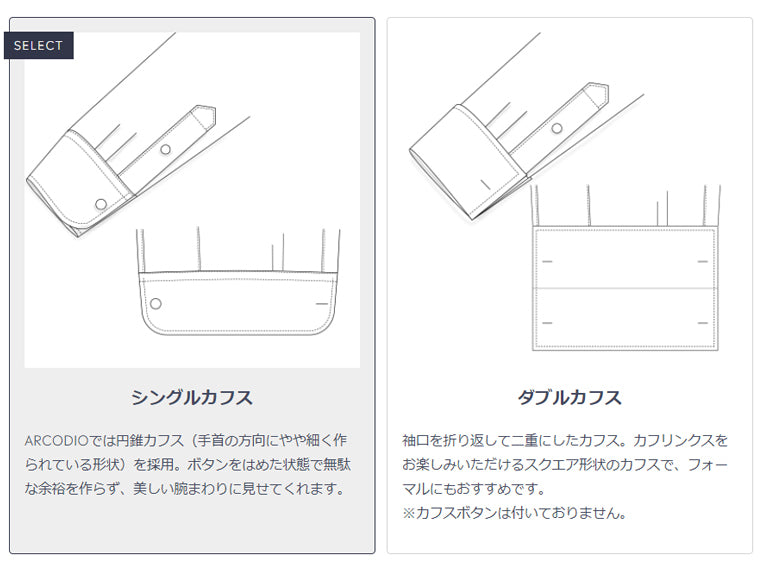 SELECT

シングルカフス

ARCODIOでは円錐カフス（手首の方向にやや細く作られている形状）を採用。ボタンをはめた状態で無駄な余裕を作らず、美しい腕まわりに見せてくれます。

ダブルカフス

袖口を折り返して二重にしたカフス。カフリンクスをお楽しみいただけるスクエア形状のカフスで、フォーマルにもおすすめです。
※カフスボタンは付いておりません。